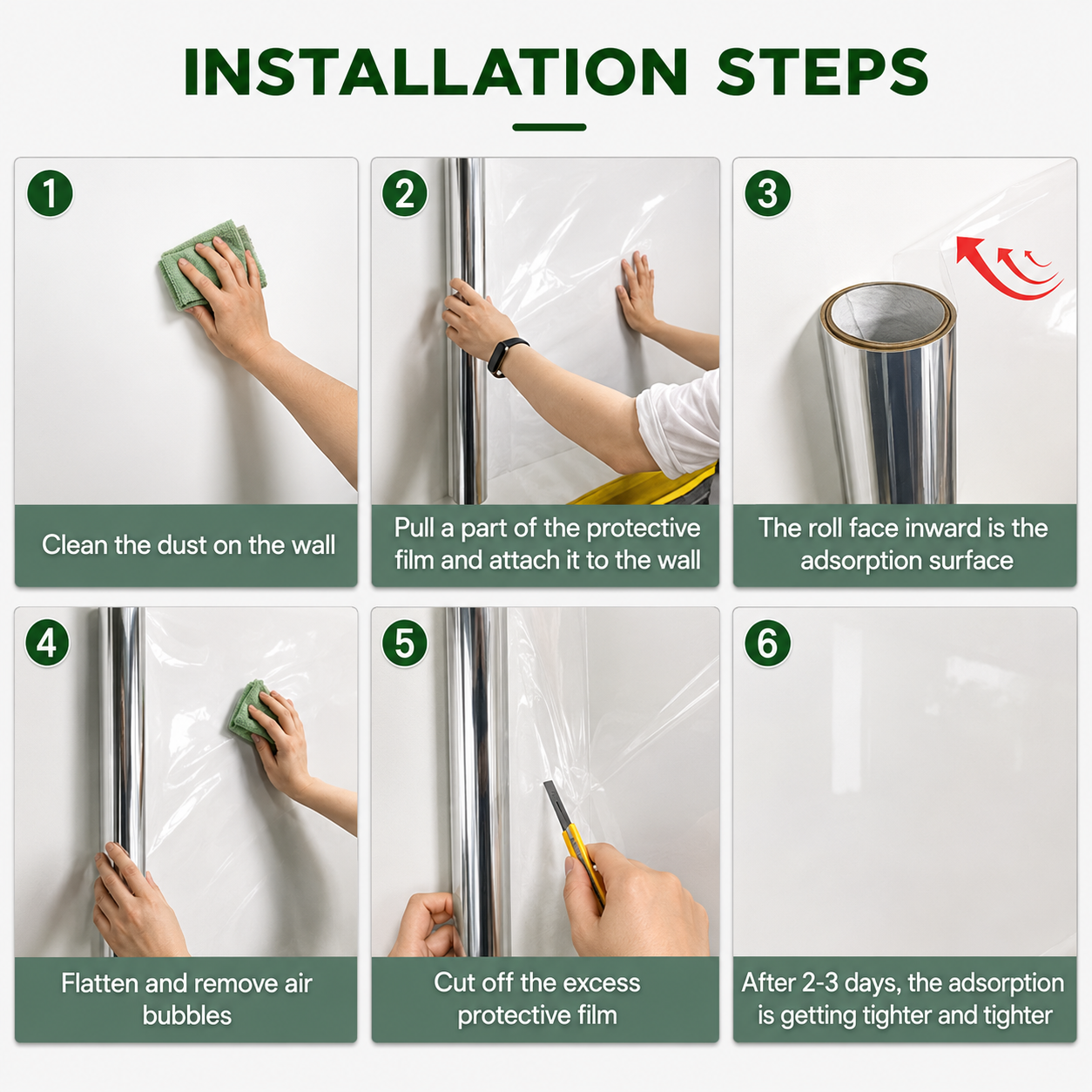 INSTALLATION STEPS

1
Clean the dust on the wall

2
Pull a part of the protective film and attach it to the wall

3
The roll face inward is the adsorption surface

4
Flatten and remove air bubbles

5
Cut off the excess protective film

6
After 2-3 days, the adsorption is getting tighter and tighter